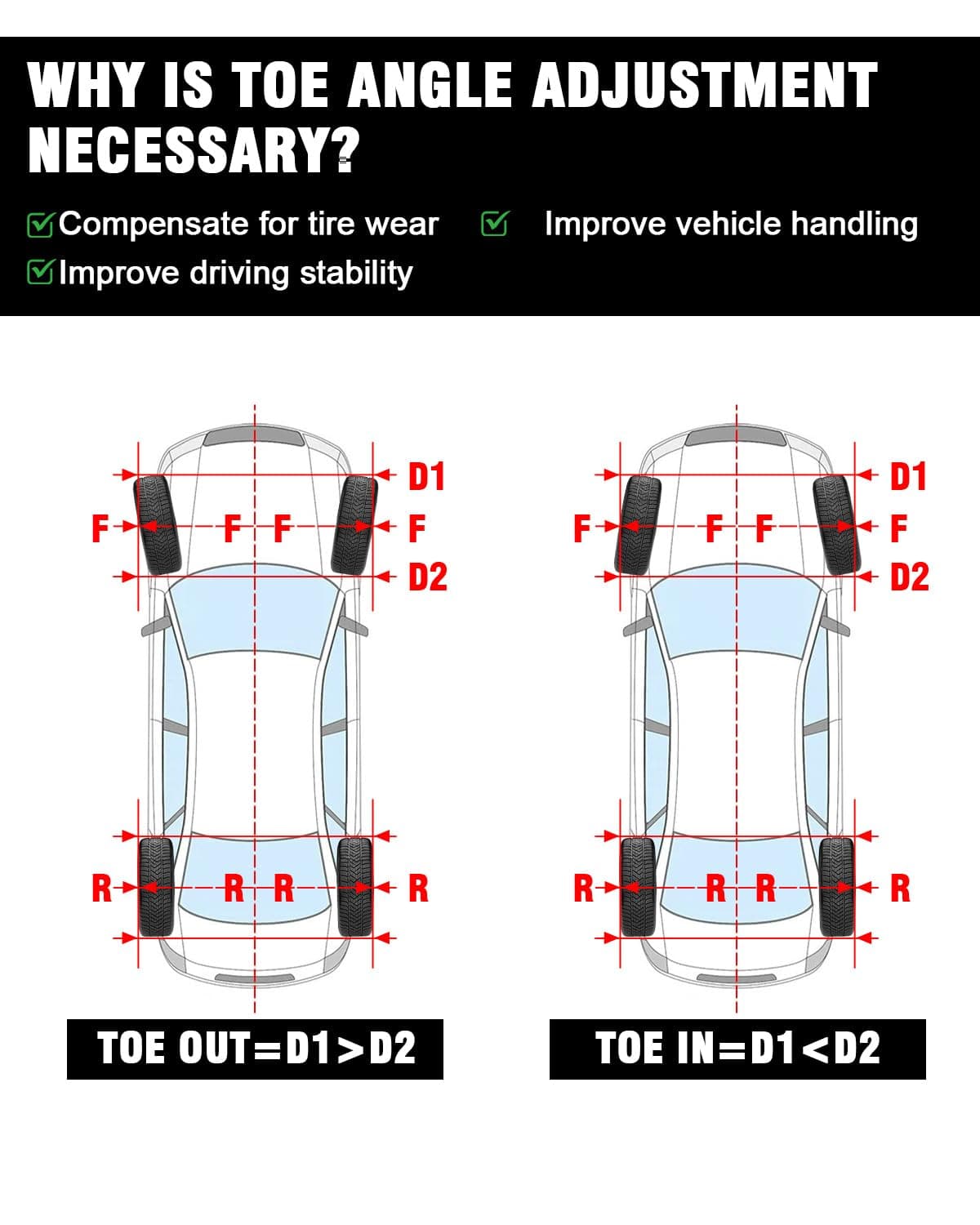 WHY IS TOE ANGLE ADJUSTMENT NECESSARY?

Compensate for tire wear
Improve vehicle handling
Improve driving stability

D1
F F F F
D2
R R R R

TOE OUT=D1>D2

D1
F F F F
D2
R R R R

TOE IN=D1<D2