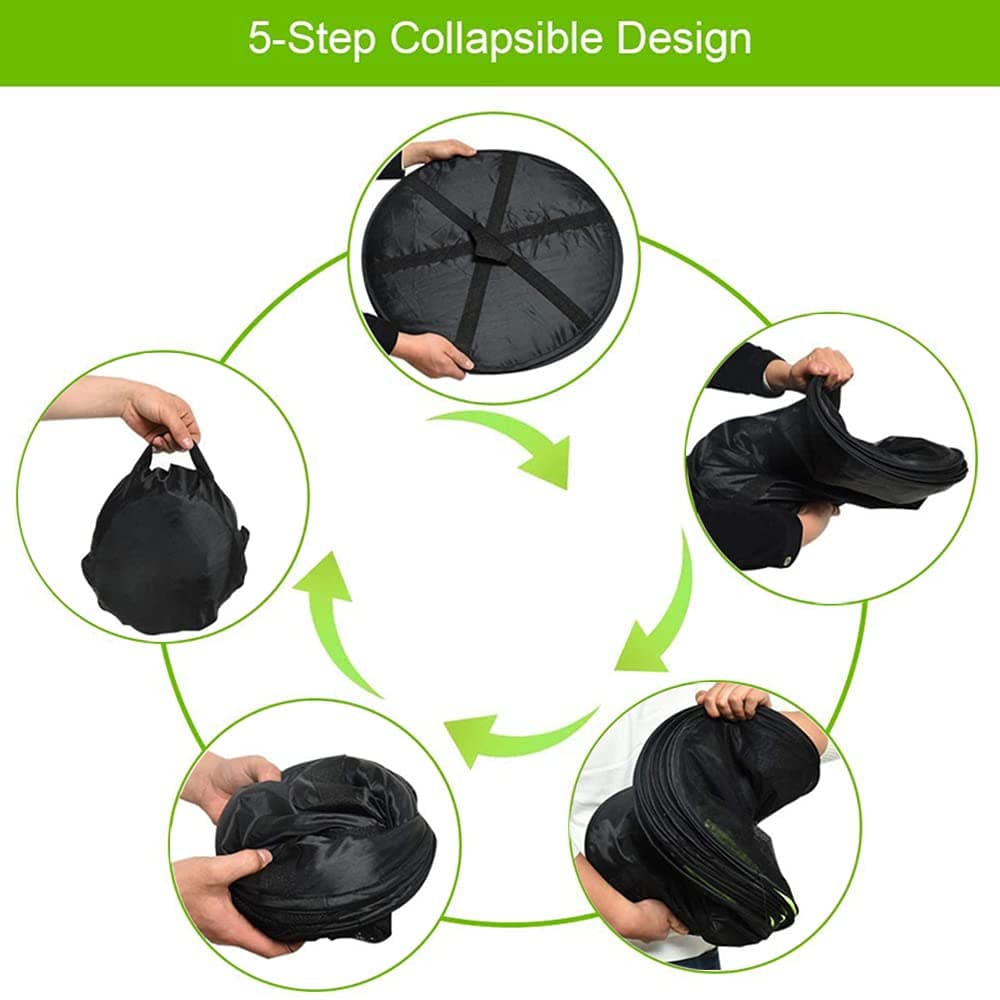 5-Step Collapsible Design