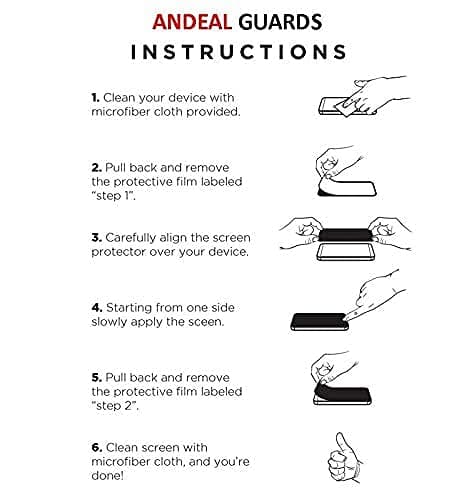 ANDEAL GUARDS
INSTRUCTIONS

1. Clean your device with microfiber cloth provided.

2. Pull back and remove the protective film labeled "step 1".

3. Carefully align the screen protector over your device.

4. Starting from one side slowly apply the sceen.

5. Pull back and remove the protective film labeled "step 2".

6. Clean screen with microfiber cloth, and you're done!