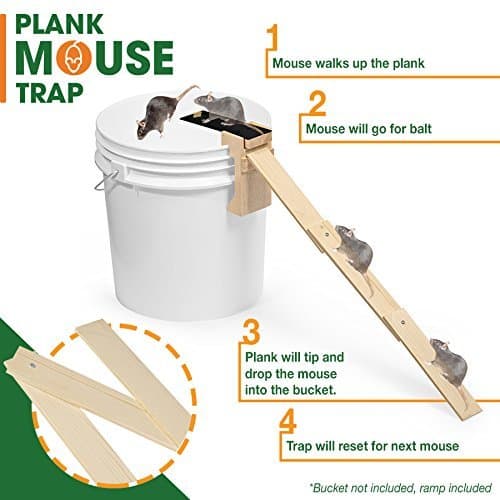 PLANK MOUSE TRAP

1
Mouse walks up the plank

2
Mouse will go for balt

3
Plank will tip and drop the mouse into the bucket.

4
Trap will reset for next mouse

*Bucket not included, ramp included