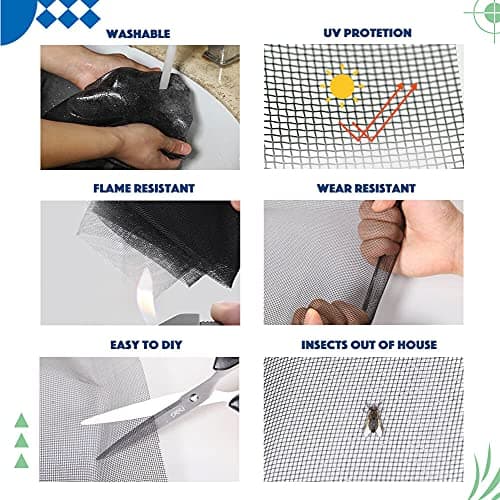 WASHABLE

UV PROTETION

FLAME RESISTANT

WEAR RESISTANT

EASY TO DIY

INSECTS OUT OF HOUSE