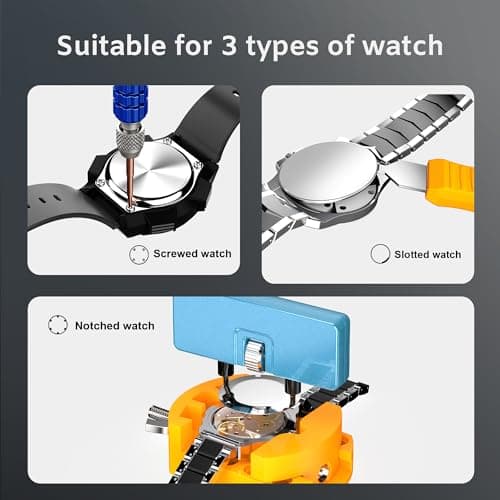 Suitable for 3 types of watch

Screwed watch

Slotted watch

Notched watch