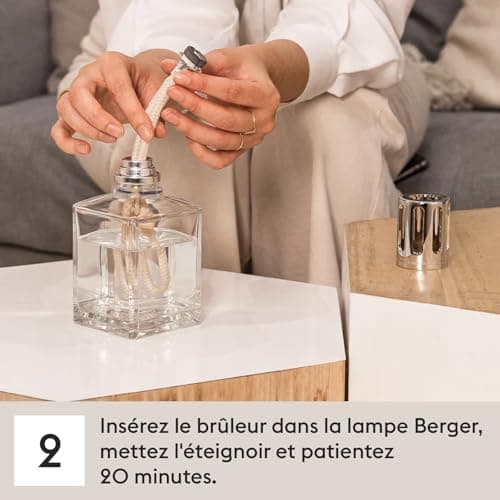 2

Insérez le brûleur dans la lampe Berger, mettez l'éteignoir et patientez 20 minutes.